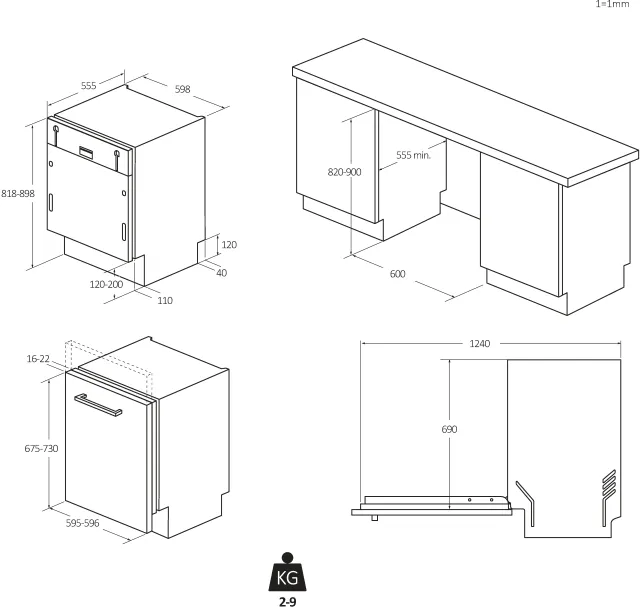 1=1mm

555
598
818-898
120
40
120-200
110

820-900
555 min.
600

16-22
675-730
595-596

1240
690

KG
2-9