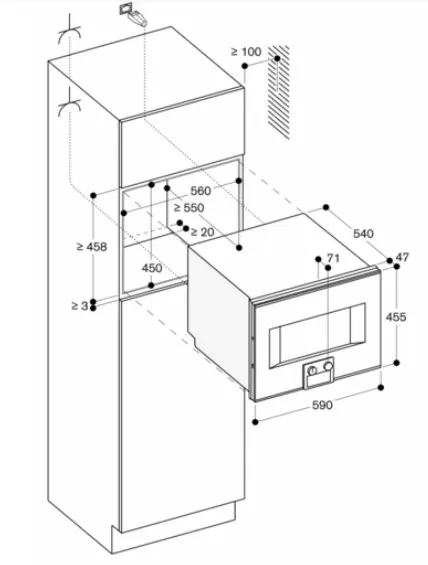 ≥ 100

560

≥ 550

≥ 20

≥ 458

450

≥ 3

540

71

47

455

590